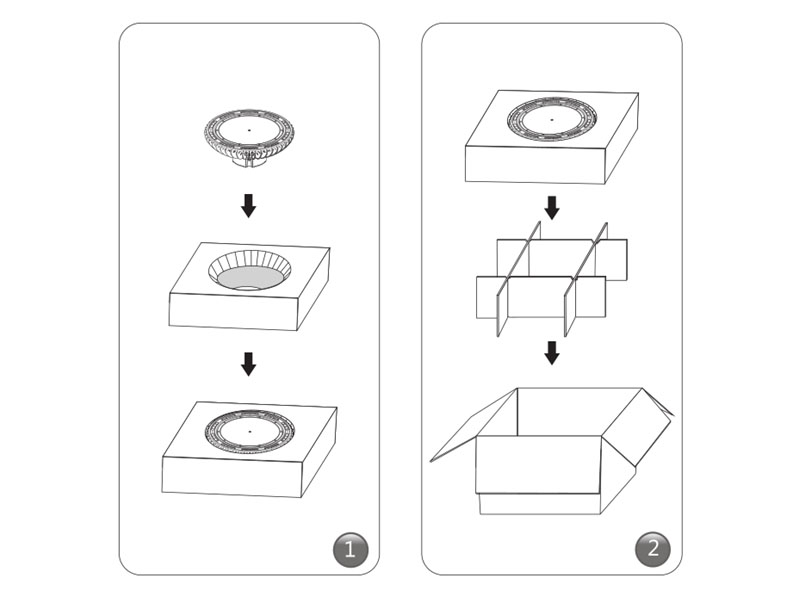 1

2